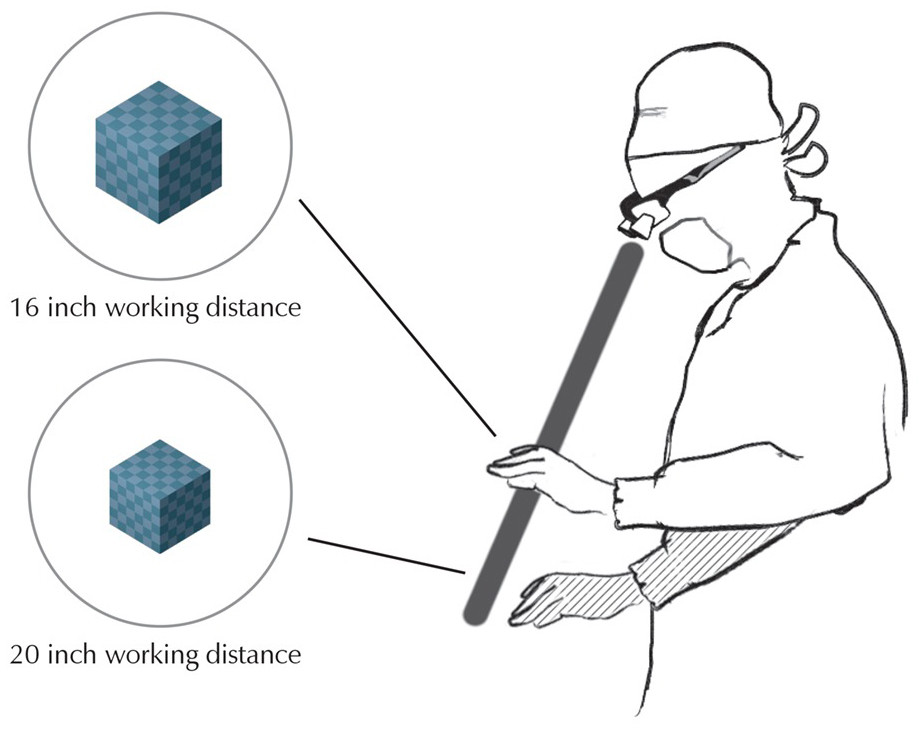 16 inch working distance

20 inch working distance